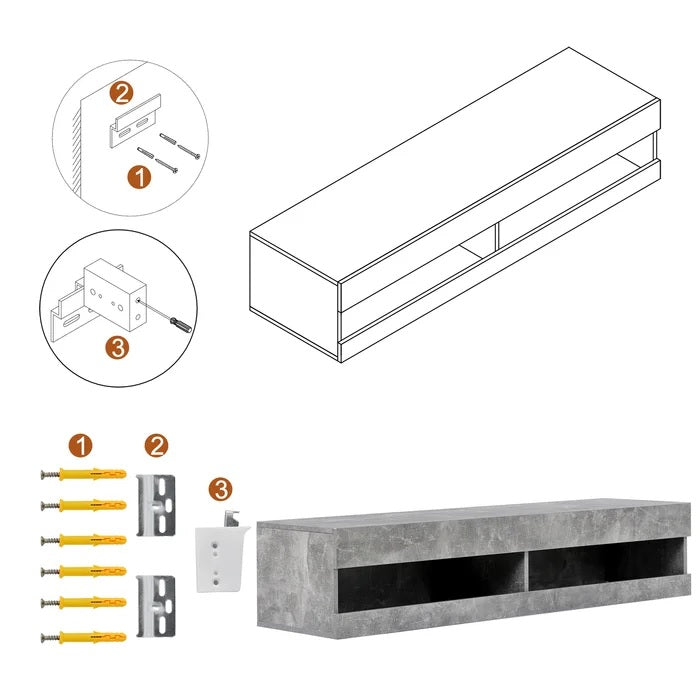 2
1
3
1
2
3