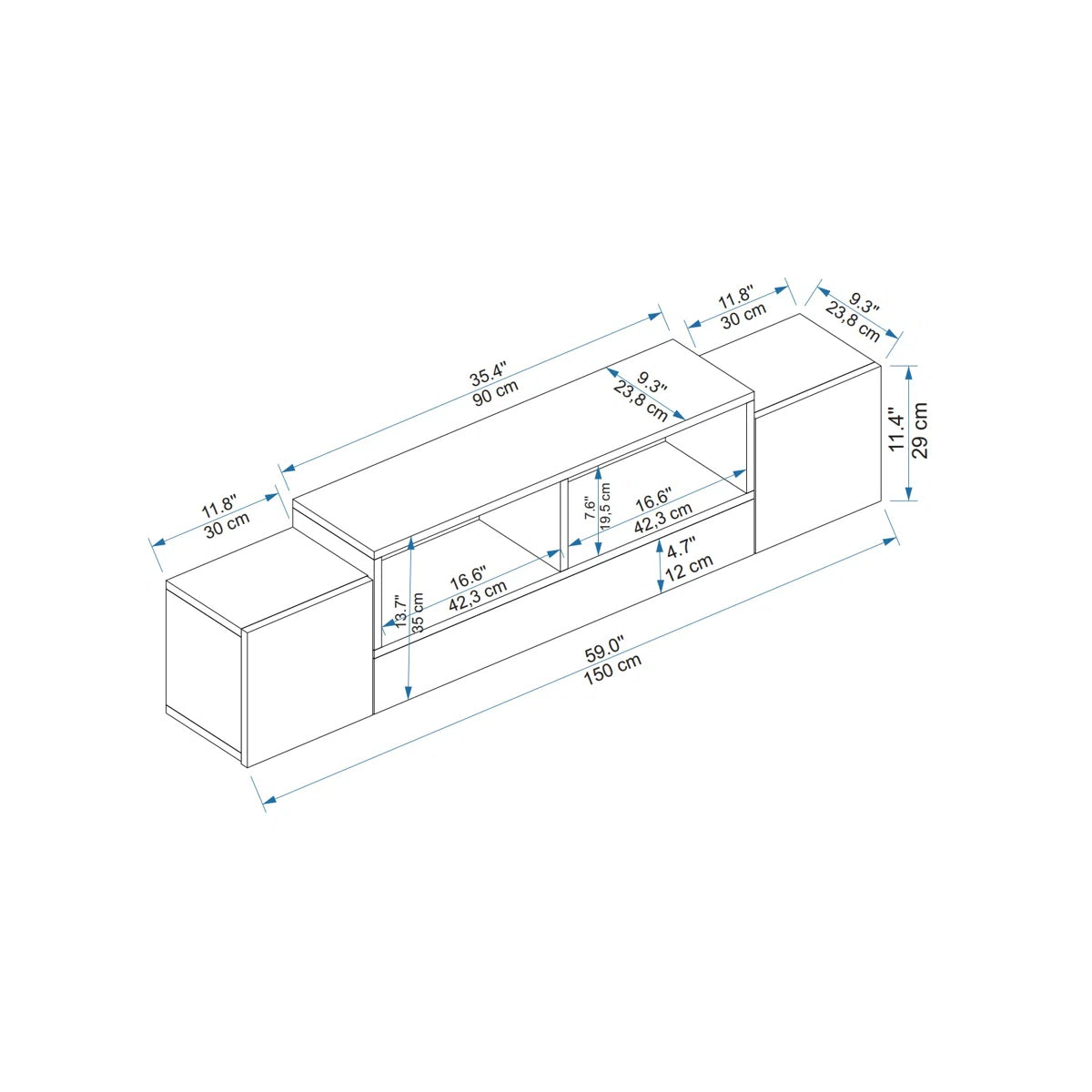 11.8"
30 cm

9.3"
23,8 cm

35.4"
90 cm

9.3"
23,8 cm

11.4"
29 cm

11.8"
30 cm

7.6"
19,5 cm

16.6"
42,3 cm

4.7"
12 cm

16.6"
42,3 cm

13.7"
35 cm

59.0"
150 cm