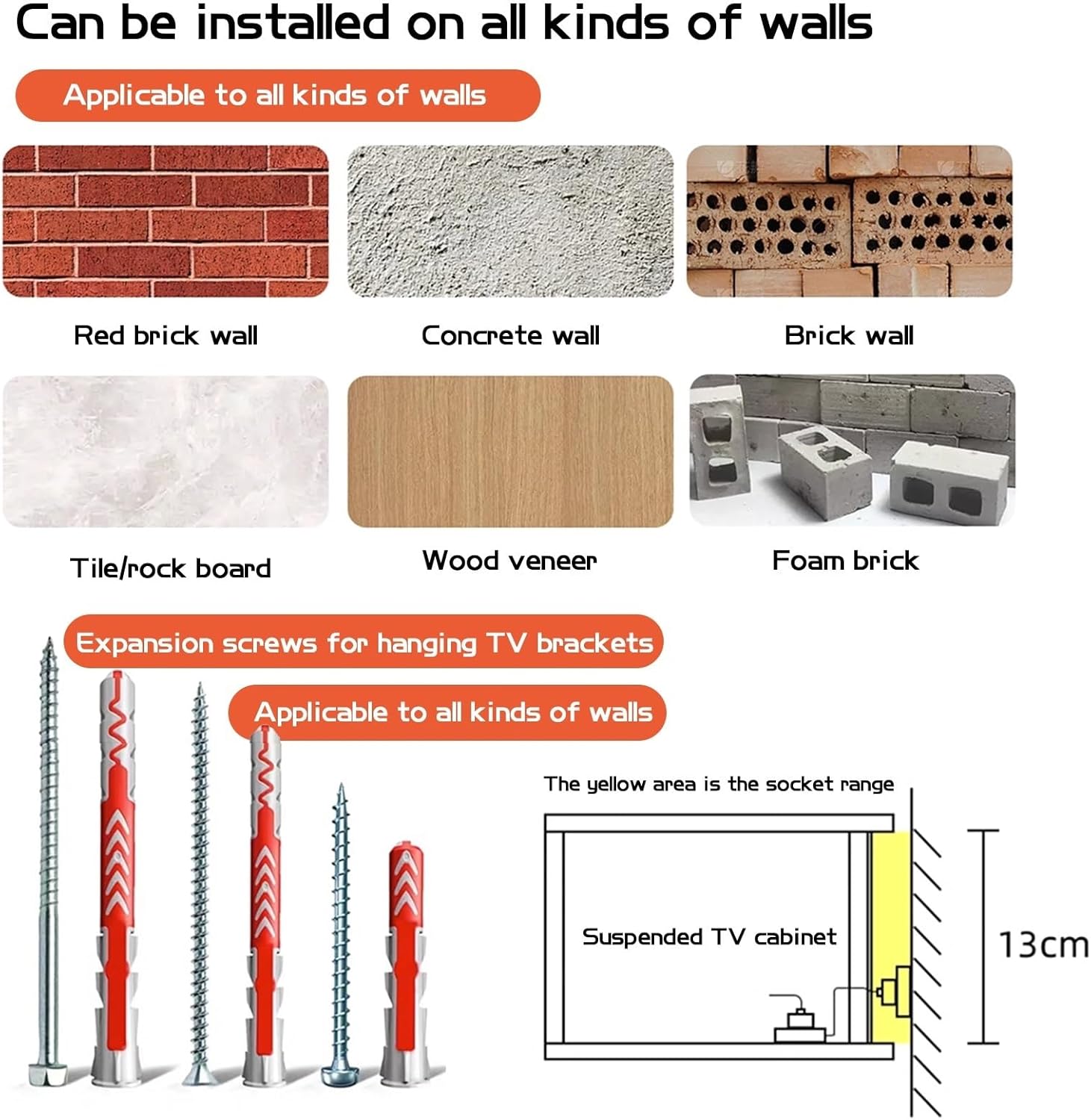 Can be installed on all kinds of walls

Applicable to all kinds of walls

Red brick wall

Concrete wall

Brick wall

Tile/rock board

Wood veneer

Foam brick

Expansion screws for hanging TV brackets

Applicable to all kinds of walls

The yellow area is the socket range

Suspended TV cabinet

13cm